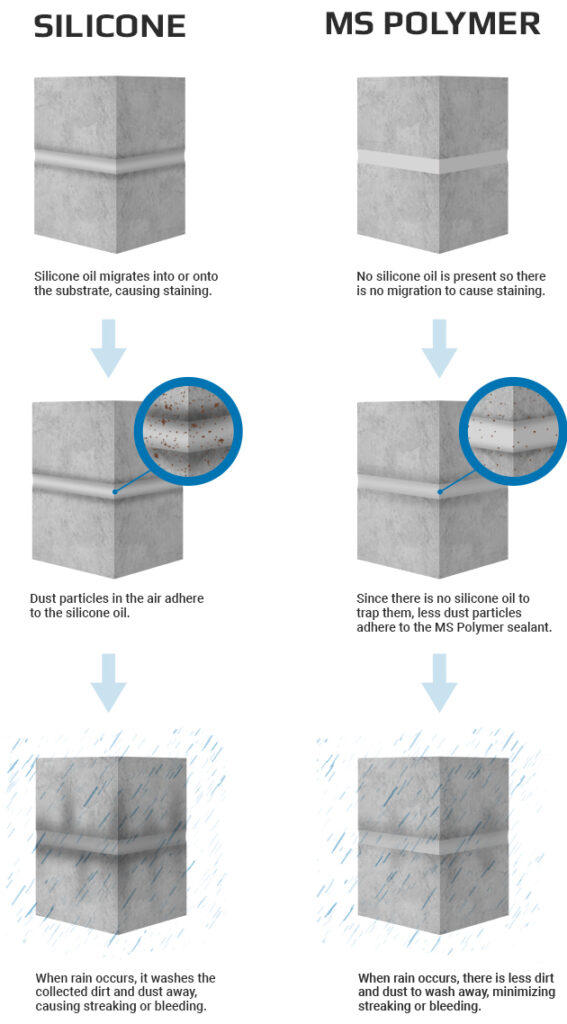 SILICONE

Silicone oil migrates into or onto the substrate, causing staining.

Dust particles in the air adhere to the silicone oil.

When rain occurs, it washes the collected dirt and dust away, causing streaking or bleeding.

MS POLYMER

No silicone oil is present so there is no migration to cause staining.

Since there is no silicone oil to trap them, less dust particles adhere to the MS Polymer sealant.

When rain occurs, there is less dirt and dust to wash away, minimizing streaking or bleeding.